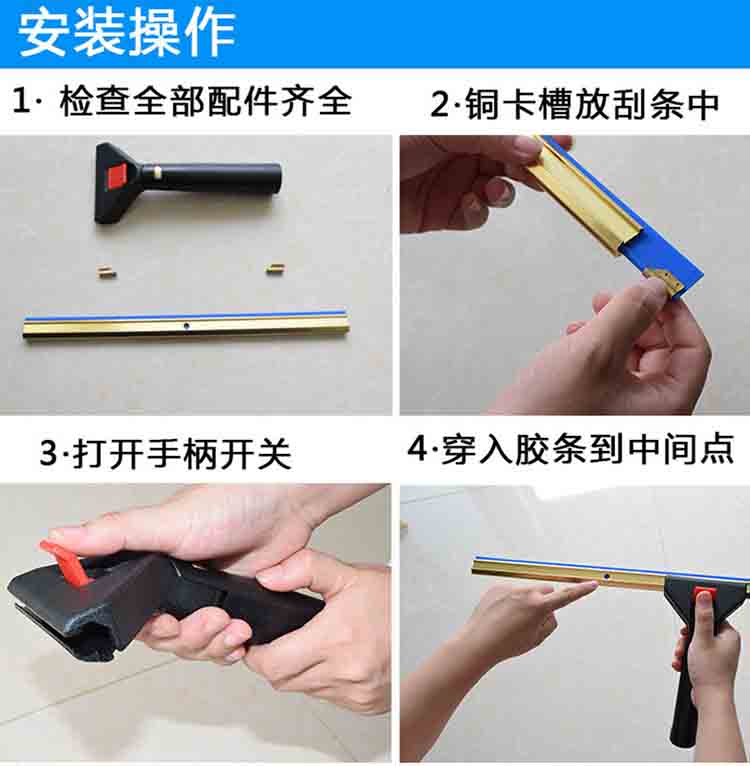 安装操作

1· 检查全部配件齐全

2·铜卡槽放刮条中

3·打开手柄开关

4·穿入胶条到中间点